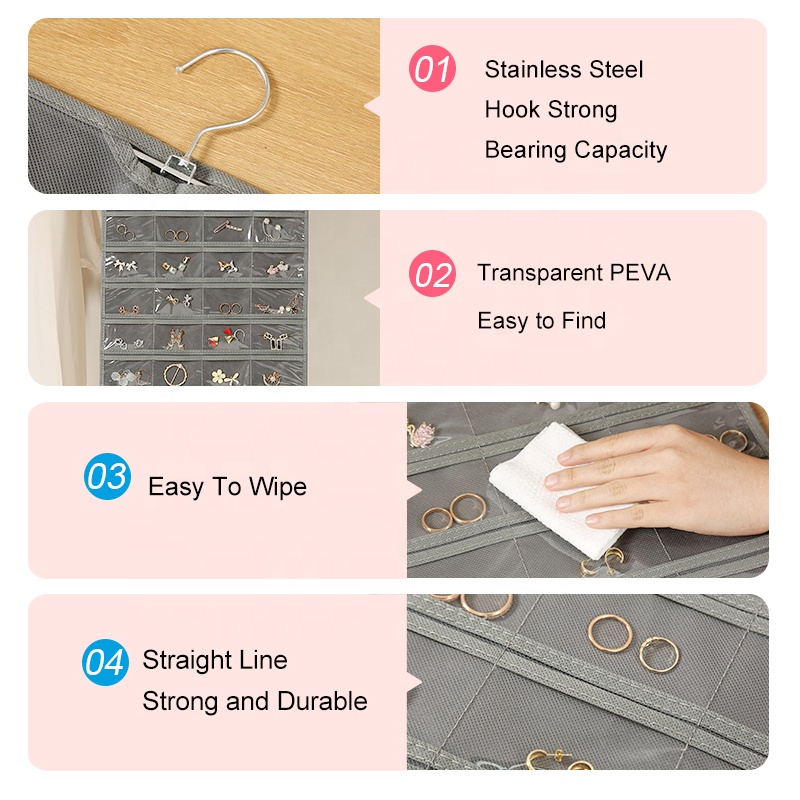 01 Stainless Steel
Hook Strong
Bearing Capacity

02 Transparent PEVA
Easy to Find

03 Easy To Wipe

04 Straight Line
Strong and Durable