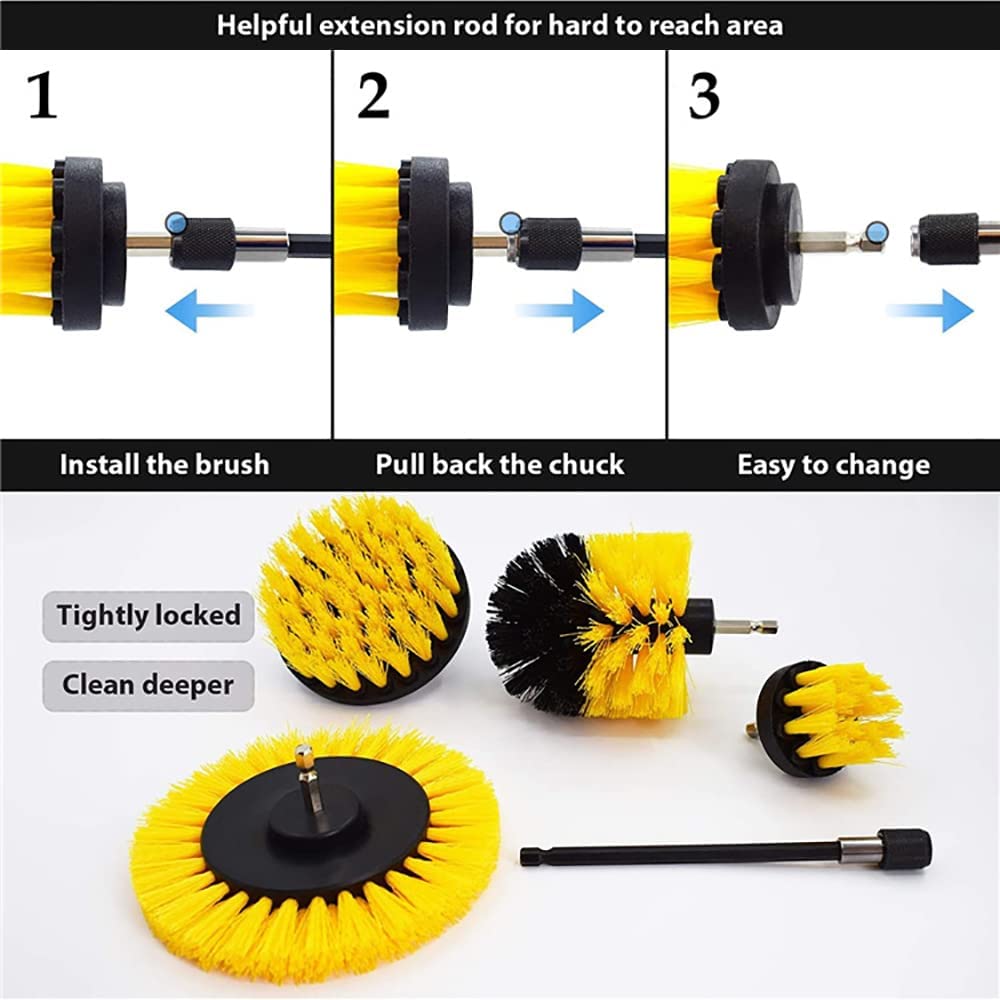 Helpful extension rod for hard to reach area

1

2

3

Install the brush

Pull back the chuck

Easy to change

Tightly locked

Clean deeper