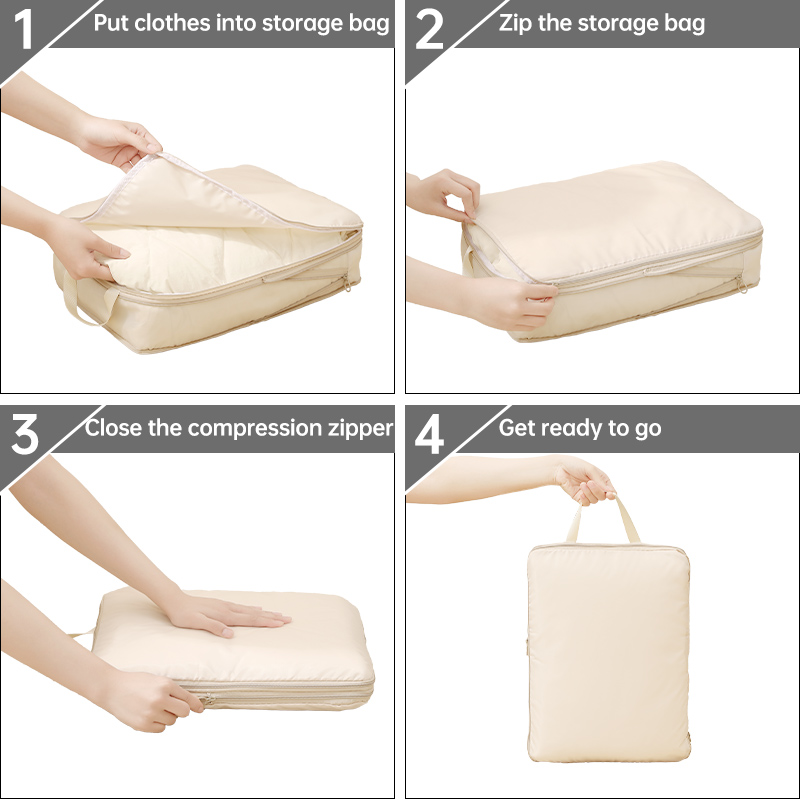 1 Put clothes into storage bag

2 Zip the storage bag

3 Close the compression zipper

4 Get ready to go