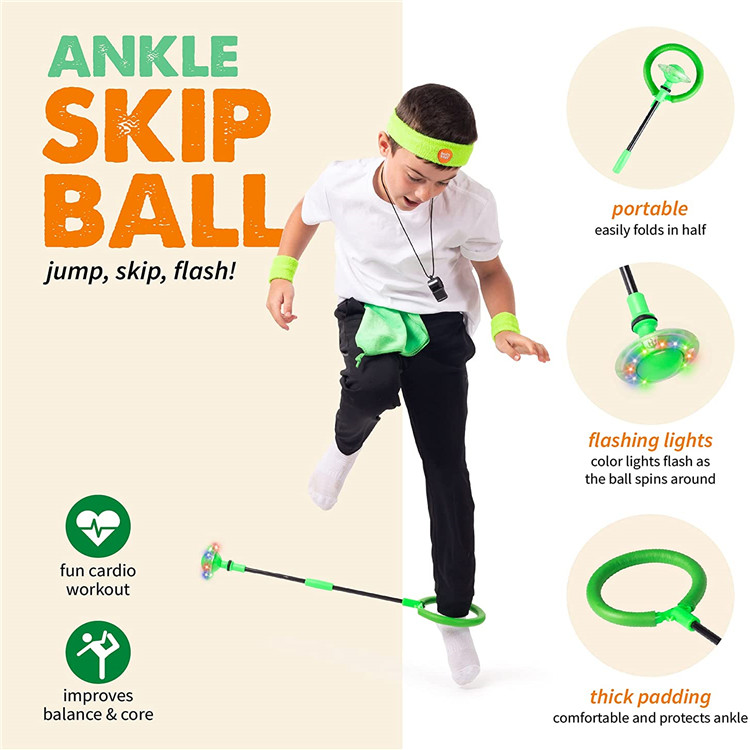 ANKLE SKIP BALL

jump, skip, flash!

fun cardio workout

improves balance & core

portable
easily folds in half

flashing lights
color lights flash as the ball spins around

thick padding
comfortable and protects ankle