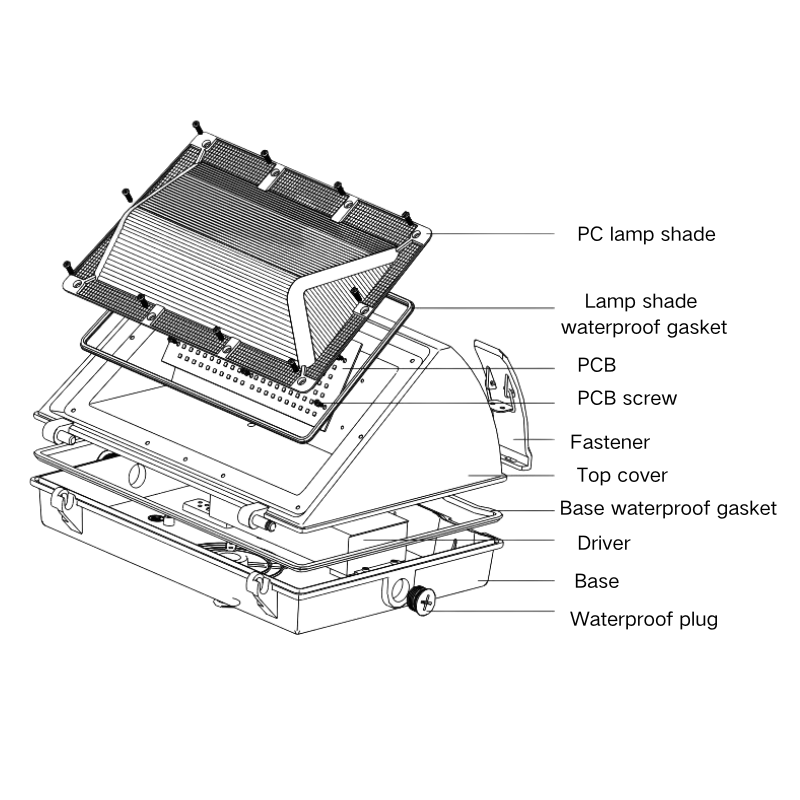 PC lamp shade

Lamp shade waterproof gasket

PCB

PCB screw

Fastener

Top cover

Base waterproof gasket

Driver

Base

Waterproof plug