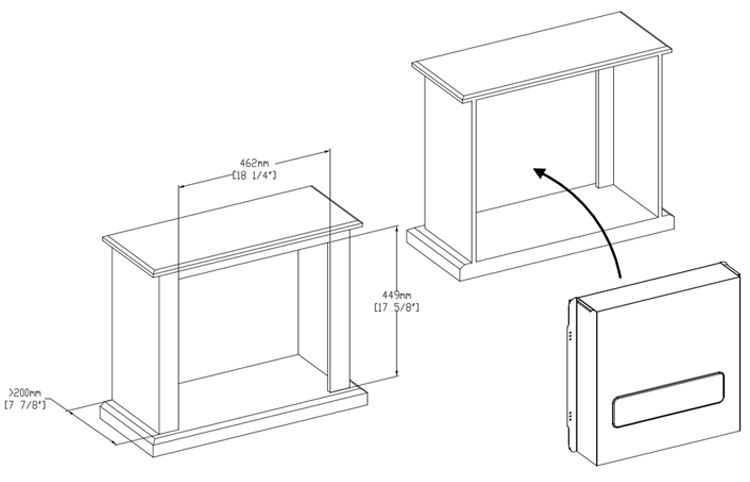 462mm
[18 1/4"]

449mm
[17 5/8"]

>200mm
[7 7/8"]