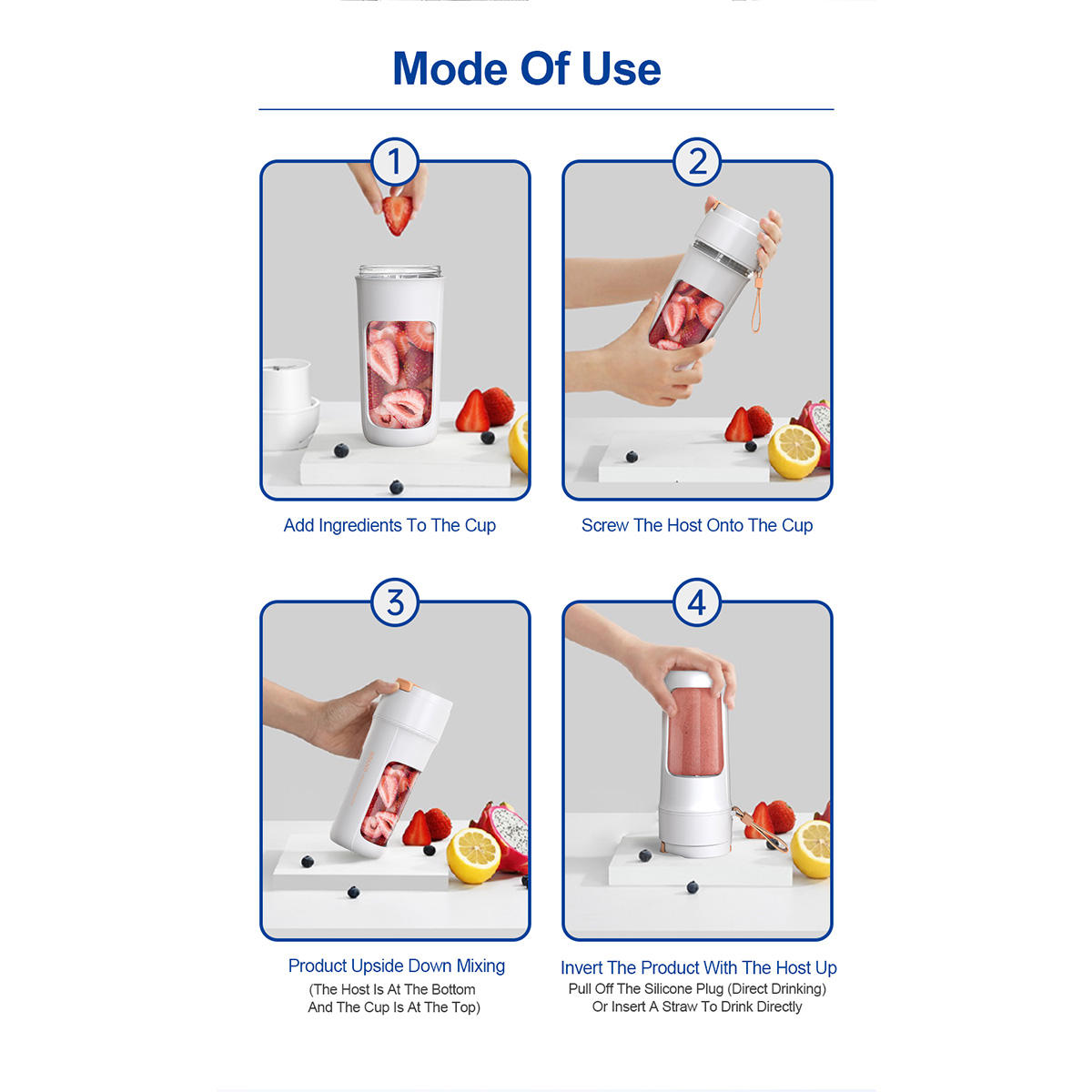 Mode Of Use

1

Add Ingredients To The Cup

2

Screw The Host Onto The Cup

3

Product Upside Down Mixing
(The Host Is At The Bottom And The Cup Is At The Top)

4

Invert The Product With The Host Up
Pull Off The Silicone Plug (Direct Drinking) Or Insert A Straw To Drink Directly