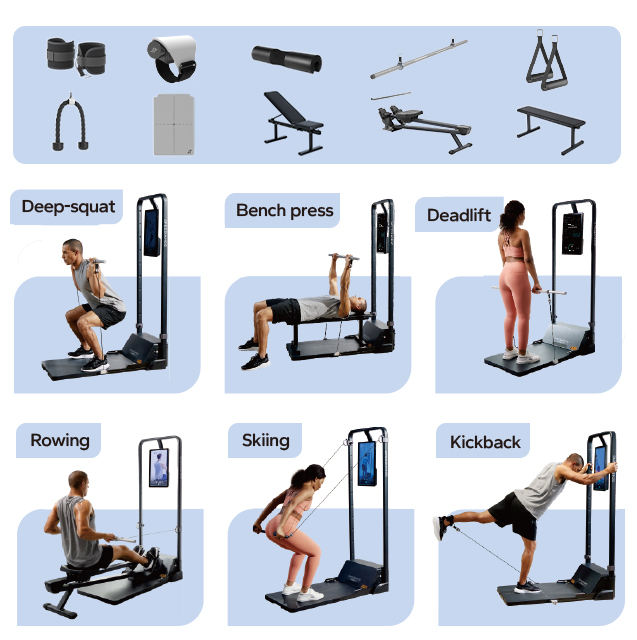 Deep-squat

Bench press

Deadlift

Rowing

Skiing

Kickback