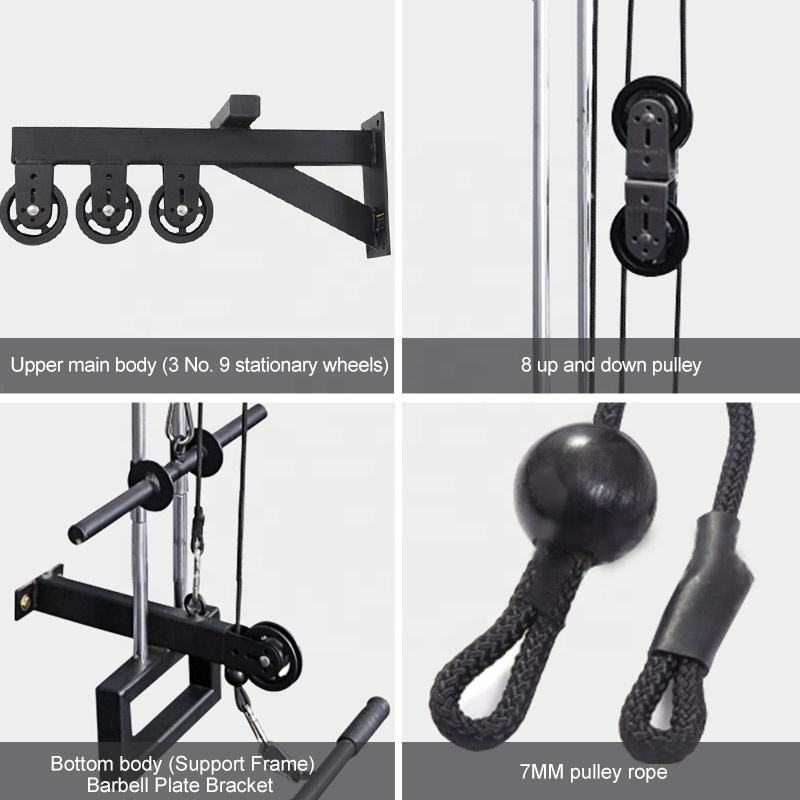 Upper main body (3 No. 9 stationary wheels)

8 up and down pulley

Bottom body (Support Frame)
Barbell Plate Bracket

7MM pulley rope