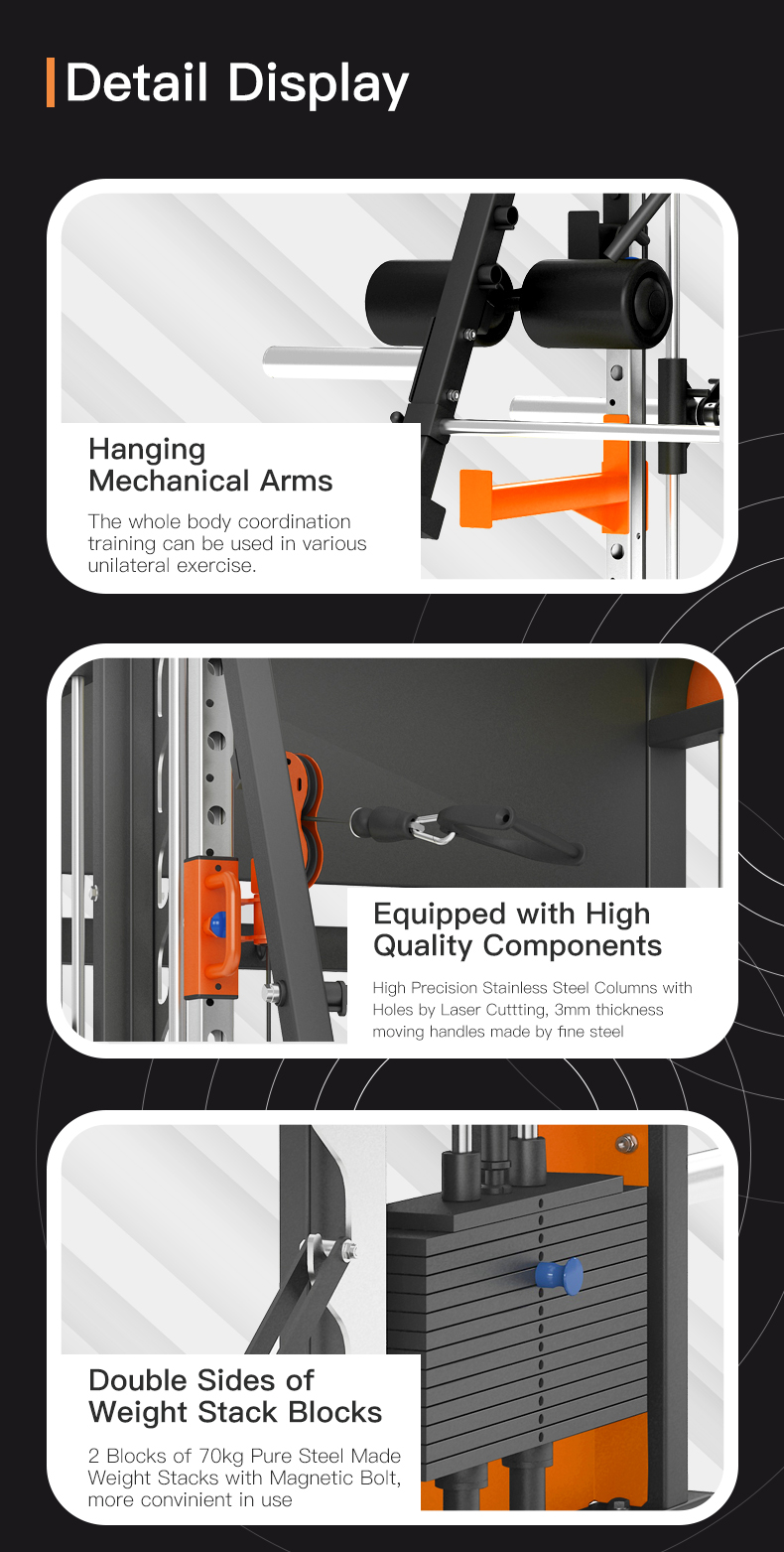 Detail Display

Hanging Mechanical Arms

The whole body coordination training can be used in various unilateral exercise.

Equipped with High Quality Components

High Precision Stainless Steel Columns with Holes by Laser Cuttting, 3mm thickness moving handles made by fine steel

Double Sides of Weight Stack Blocks

2 Blocks of 70kg Pure Steel Made Weight Stacks with Magnetic Bolt, more convinient in use